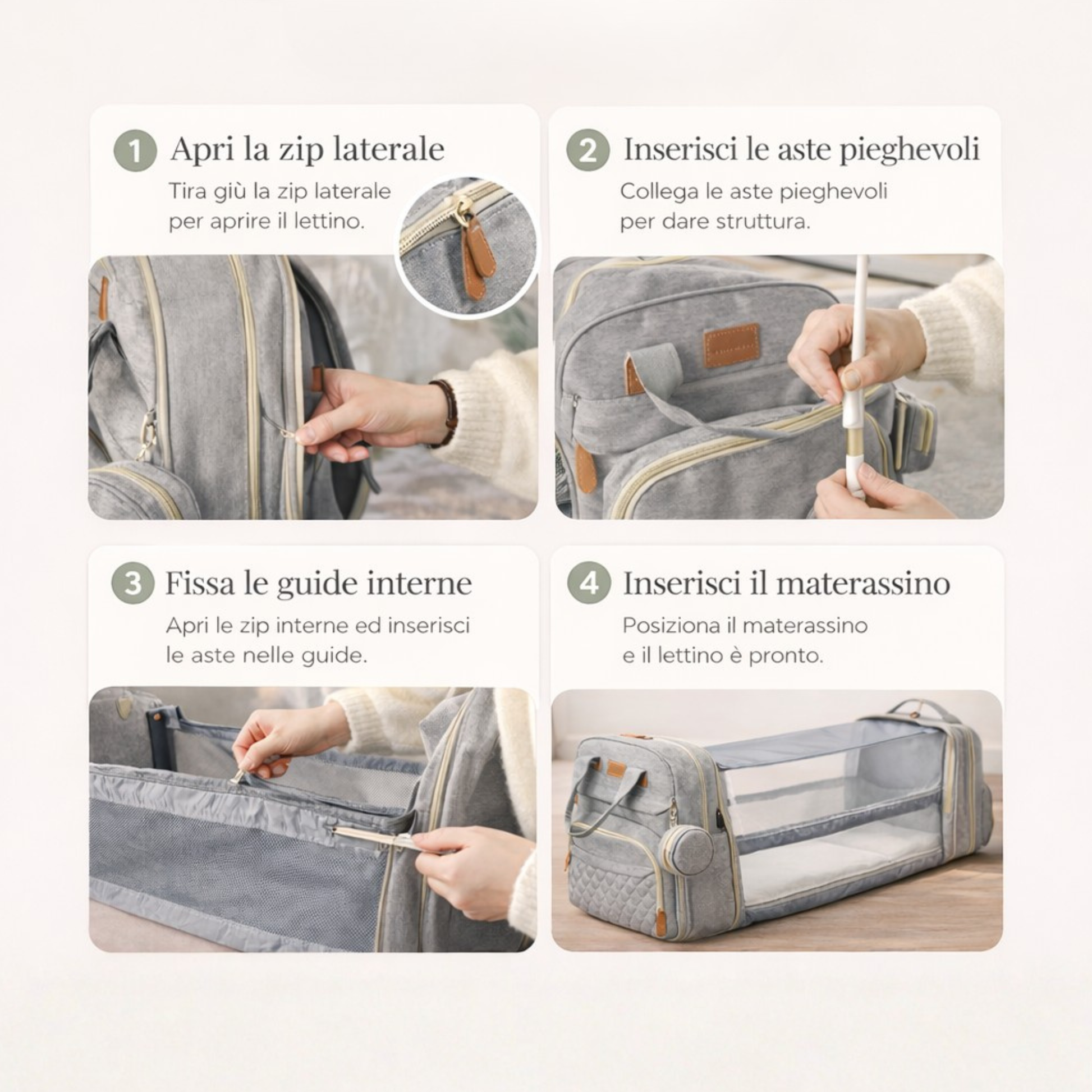 1 Apri la zip laterale

Tira giù la zip laterale per aprire il lettino.

2 Inserisci le aste pieghevoli

Collega le aste pieghevoli per dare struttura.

3 Fissa le guide interne

Apri le zip interne ed inserisci le aste nelle guide.

4 Inserisci il materassino

Posiziona il materassino e il lettino è pronto.