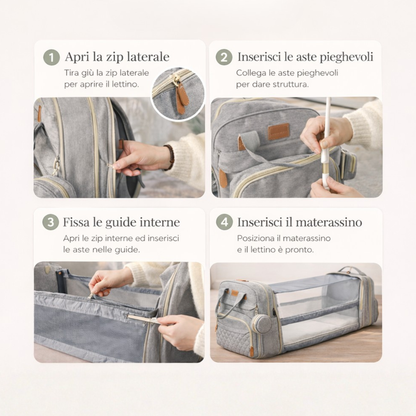 1 Apri la zip laterale
Tira giù la zip laterale per aprire il lettino.

2 Inserisci le aste pieghevoli
Collega le aste pieghevoli per dare struttura.

3 Fissa le guide interne
Apri le zip interne ed inserisci le aste nelle guide.

4 Inserisci il materassino
Posiziona il materassino e il lettino è pronto.